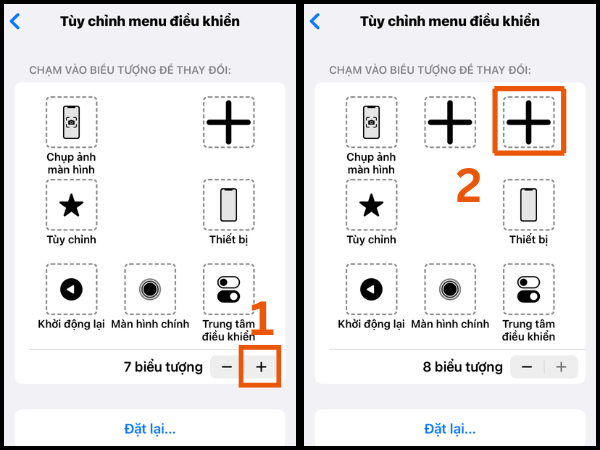 Tùy chỉnh menu điều khiển

CHẠM VÀO BIỂU TƯỢNG ĐỂ THAY ĐỔI:

Chụp ảnh màn hình

Tùy chỉnh

Thiết bị

Khởi động lại

Màn hình chính

Trung tâm điều khiển

1

7 biểu tượng

−

+

Đặt lại...

Tùy chỉnh menu điều khiển

CHẠM VÀO BIỂU TƯỢNG ĐỂ THAY ĐỔI:

Chụp ảnh màn hình

2

Tùy chỉnh

Thiết bị

Khởi động lại

Màn hình chính

Trung tâm điều khiển

8 biểu tượng

−

+

Đặt lại...