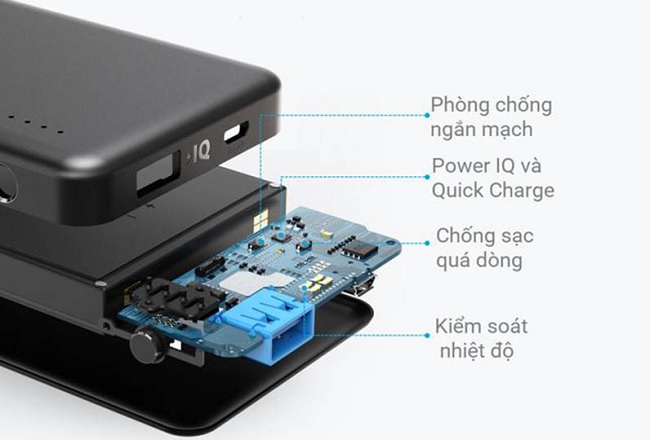 IQ

Phòng chống ngắn mạch

Power IQ và Quick Charge

Chống sạc quá dòng

Kiểm soát nhiệt độ