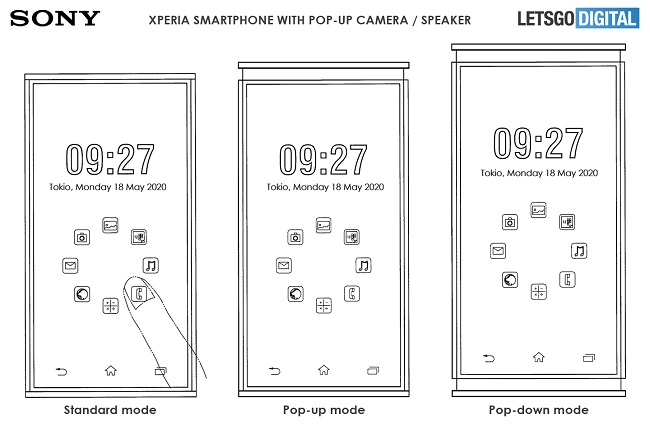 SONY

XPERIA SMARTPHONE WITH POP-UP CAMERA / SPEAKER

LETSGO DIGITAL

09:27
Tokio, Monday 18 May 2020

Standard mode

09:27
Tokio, Monday 18 May 2020

Pop-up mode

09:27
Tokio, Monday 18 May 2020

Pop-down mode