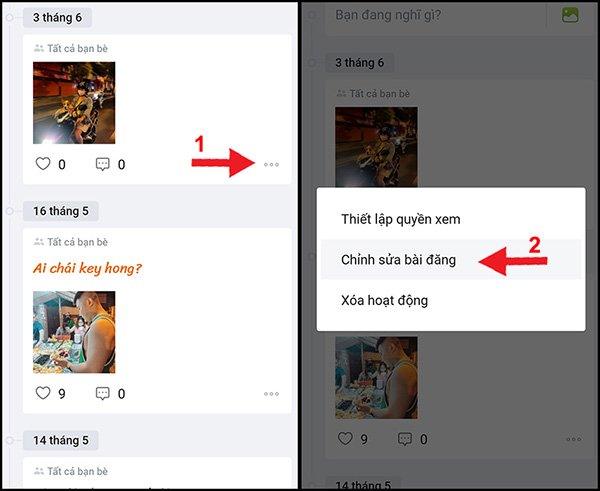 3 tháng 6

Tất cả bạn bè

0 0

1

16 tháng 5

Tất cả bạn bè

Ai chái key hong?

9 0

14 tháng 5

Tất cả bạn bè

Bạn đang nghĩ gì?

3 tháng 6

Tất cả bạn bè

Thiết lập quyền xem

Chỉnh sửa bài đăng

2

Xóa hoạt động

9 0

14 tháng 5