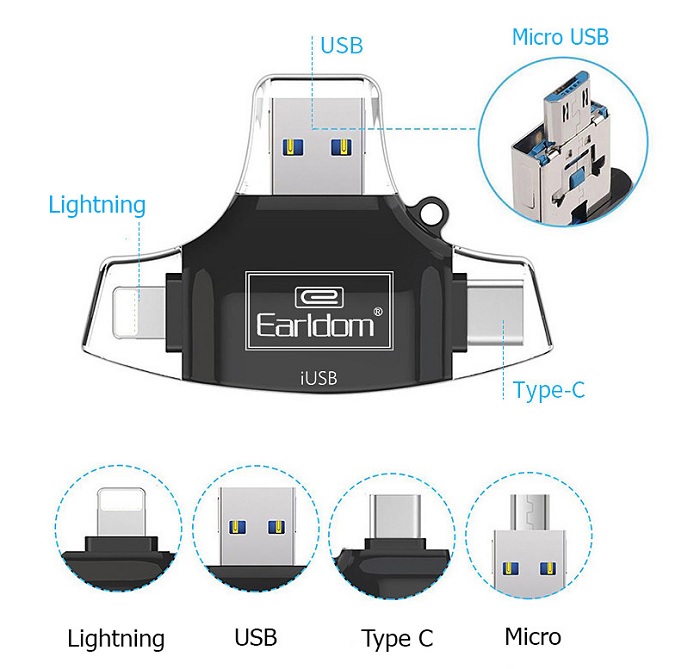 USB

Micro USB

Lightning

Earldom®

iUSB

Type-C

Lightning

USB

Type C

Micro