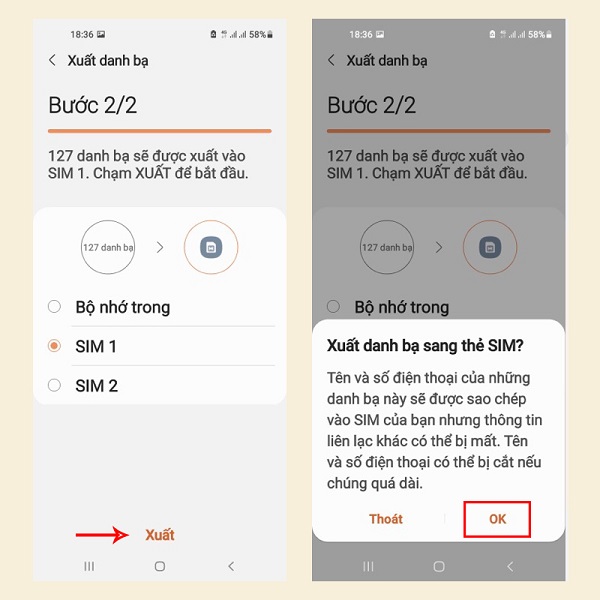 18:36 58%

Xuất danh bạ

Bước 2/2

127 danh bạ sẽ được xuất vào SIM 1. Chạm XUẤT để bắt đầu.

127 danh bạ

Bộ nhớ trong

SIM 1

SIM 2

Xuất

18:36 58%

Xuất danh bạ

Bước 2/2

127 danh bạ sẽ được xuất vào SIM 1. Chạm XUẤT để bắt đầu.

127 danh bạ

Bộ nhớ trong

Xuất danh bạ sang thẻ SIM?

Tên và số điện thoại của những danh bạ này sẽ được sao chép vào SIM của bạn nhưng thông tin liên lạc khác có thể bị mất. Tên và số điện thoại có thể bị cắt nếu chúng quá dài.

Thoát

OK