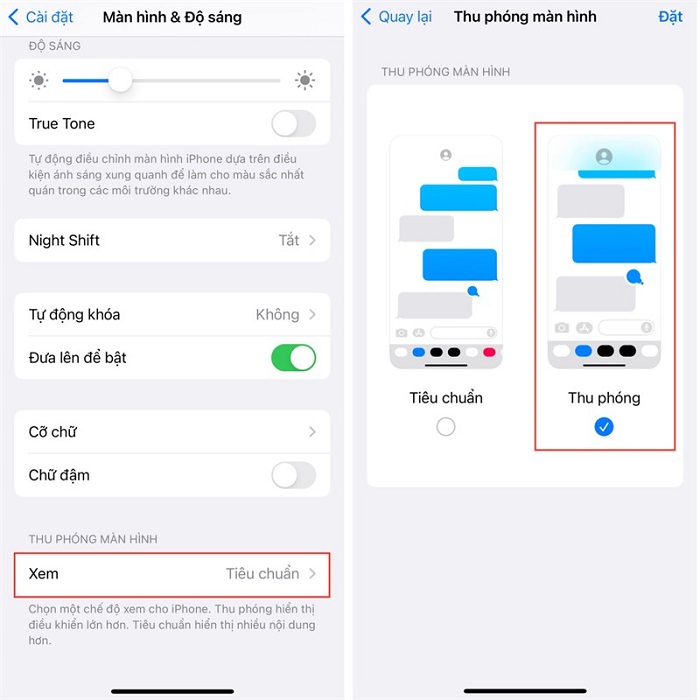 Cài đặt
Màn hình & Độ sáng

ĐỘ SÁNG

True Tone

Tự động điều chỉnh màn hình iPhone dựa trên điều kiện ánh sáng xung quanh để làm cho màu sắc nhất quán trong các môi trường khác nhau.

Night Shift
Tắt

Tự động khóa
Không

Đưa lên để bật

Cỡ chữ

Chữ đậm

THU PHÓNG MÀN HÌNH

Xem
Tiêu chuẩn

Chọn một chế độ xem cho iPhone. Thu phóng hiển thị điều khiển lớn hơn. Tiêu chuẩn hiển thị nhiều nội dung hơn.

Quay lại
Thu phóng màn hình
Đặt

THU PHÓNG MÀN HÌNH

Tiêu chuẩn

Thu phóng