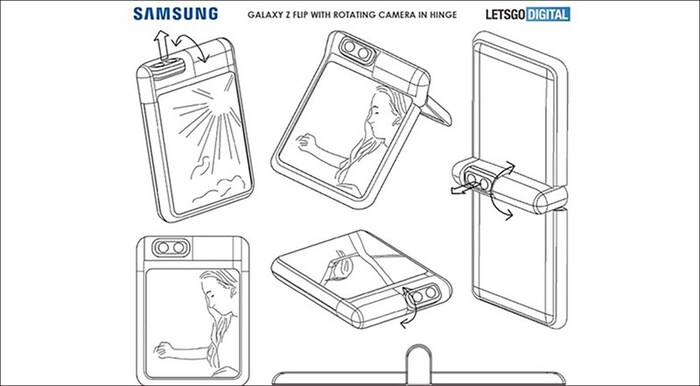 SAMSUNG

GALAXY Z FLIP WITH ROTATING CAMERA IN HINGE

LETSGO DIGITAL