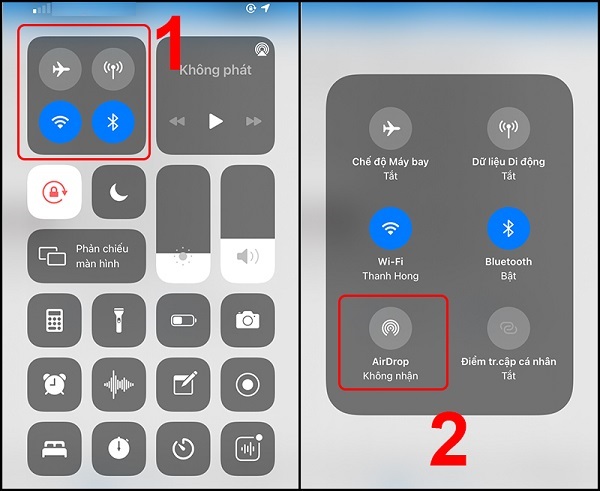 1

Không phát

Phản chiếu màn hình

Chế độ Máy bay
Tắt

Dữ liệu Di động
Tắt

Wi-Fi
Thanh Hong

Bluetooth
Bật

AirDrop
Không nhận

Điểm tr.cập cá nhân
Tắt

2