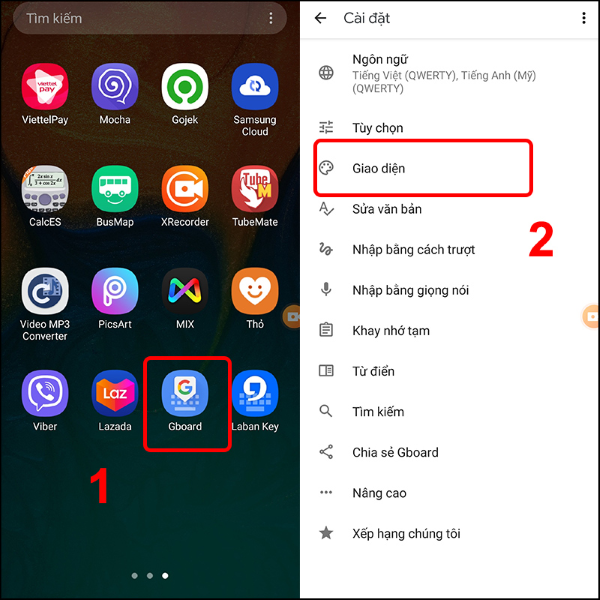 Tìm kiếm

viettel pay
ViettelPay

Mocha

Gojek

Samsung Cloud

CalcES

BusMap

XRecorder

Tube M
TubeMate

Video MP3 Converter

PicsArt

MIX

Thỏ

Viber

Laz
Lazada

Gboard

Laban Key

1

Cài đặt

Ngôn ngữ
Tiếng Việt (QWERTY), Tiếng Anh (Mỹ) (QWERTY)

Tùy chọn

Giao diện

Sửa văn bản

Nhập bằng cách trượt

Nhập bằng giọng nói

Khay nhớ tạm

Từ điển

Tìm kiếm

Chia sẻ Gboard

Nâng cao

Xếp hạng chúng tôi

2