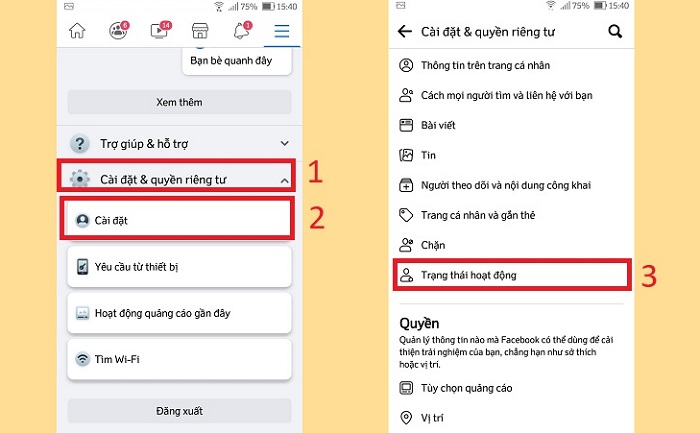 75% 15:40

6 14 1

Bạn bè quanh đây

Xem thêm

Trợ giúp & hỗ trợ

Cài đặt & quyền riêng tư

1

Cài đặt

2

Yêu cầu từ thiết bị

Hoạt động quảng cáo gần đây

Tìm Wi-Fi

Đăng xuất

75% 15:40

Cài đặt & quyền riêng tư

Thông tin trên trang cá nhân

Cách mọi người tìm và liên hệ với bạn

Bài viết

Tin

Người theo dõi và nội dung công khai

Trang cá nhân và gắn thẻ

Chặn

Trạng thái hoạt động

3

Quyền

Quản lý thông tin nào mà Facebook có thể dùng để cải thiện trải nghiệm của bạn, chẳng hạn như sở thích hoặc vị trí.

Tùy chọn quảng cáo

Vị trí