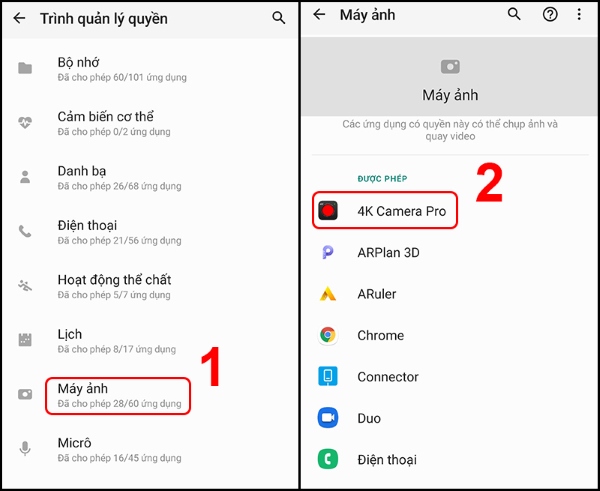 Trình quản lý quyền

Bộ nhớ
Đã cho phép 60/101 ứng dụng

Cảm biến cơ thể
Đã cho phép 0/2 ứng dụng

Danh bạ
Đã cho phép 26/68 ứng dụng

Điện thoại
Đã cho phép 21/56 ứng dụng

Hoạt động thể chất
Đã cho phép 5/7 ứng dụng

Lịch
Đã cho phép 8/17 ứng dụng

Máy ảnh
Đã cho phép 28/60 ứng dụng

1

Micrô
Đã cho phép 16/45 ứng dụng

Máy ảnh

Máy ảnh

Các ứng dụng có quyền này có thể chụp ảnh và quay video

ĐƯỢC PHÉP

2

4K Camera Pro

ARPlan 3D

ARuler

Chrome

Connector

Duo

Điện thoại