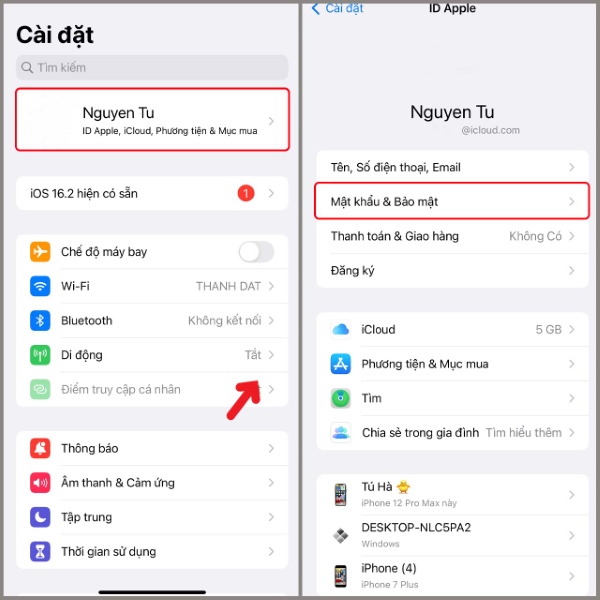 Cài đặt

Tìm kiếm

Nguyen Tu
ID Apple, iCloud, Phương tiện & Mục mua

iOS 16.2 hiện có sẵn 1

Chế độ máy bay
Wi-Fi THANH DAT
Bluetooth Không kết nối
Di động Tắt
Điểm truy cập cá nhân

Thông báo
Âm thanh & Cảm ứng
Tập trung
Thời gian sử dụng

Cài đặt ID Apple

Nguyen Tu
@icloud.com

Tên, Số điện thoại, Email
Mật khẩu & Bảo mật
Thanh toán & Giao hàng Không Có
Đăng ký

iCloud 5 GB
Phương tiện & Mục mua
Tìm
Chia sẻ trong gia đình Tìm hiểu thêm

Tú Hà
iPhone 12 Pro Max này
DESKTOP-NLC5PA2
Windows
iPhone (4)
iPhone 7 Plus