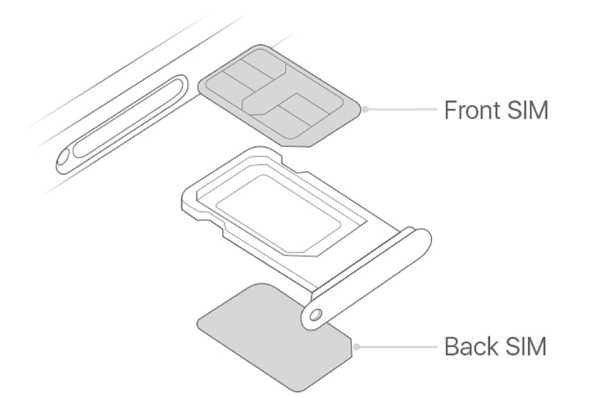 Front SIM

Back SIM