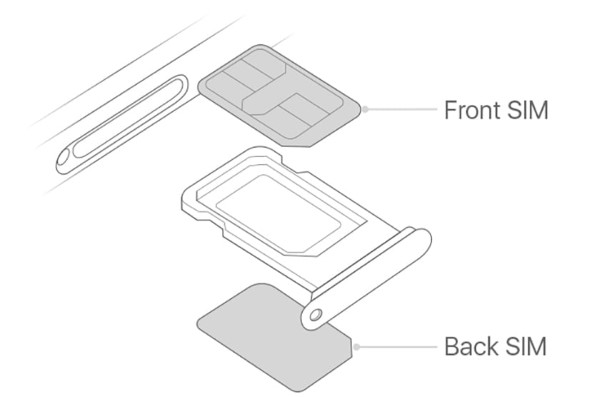 Front SIM

Back SIM