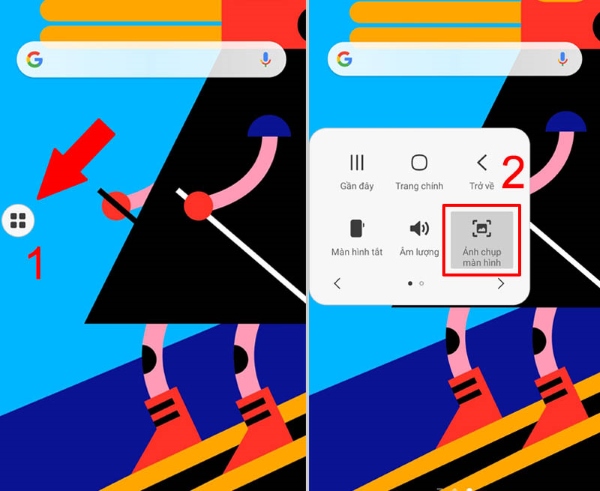 1

Gần đây
Trang chính
Trở về
2
Màn hình tắt
Âm lượng
Ảnh chụp màn hình