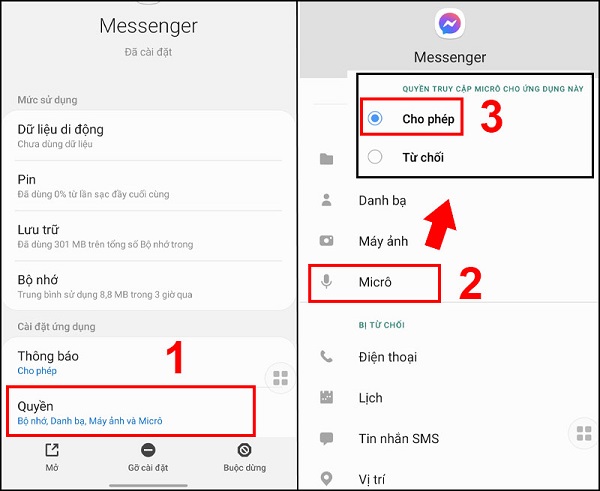 Messenger
Đã cài đặt

Mức sử dụng

Dữ liệu di động
Chưa dùng dữ liệu

Pin
Đã dùng 0% từ lần sạc đầy cuối cùng

Lưu trữ
Đã dùng 301 MB trên tổng số Bộ nhớ trong

Bộ nhớ
Trung bình sử dụng 8,8 MB trong 3 giờ qua

Cài đặt ứng dụng

Thông báo
Cho phép

1

Quyền
Bộ nhớ, Danh bạ, Máy ảnh và Micrô

Mở
Gỡ cài đặt
Buộc dừng

Messenger

QUYỀN TRUY CẬP MICRÔ CHO ỨNG DỤNG NÀY
Cho phép
3
Từ chối

Danh bạ
Máy ảnh
Micrô
2

BỊ TỪ CHỐI
Điện thoại
Lịch
Tin nhắn SMS
Vị trí