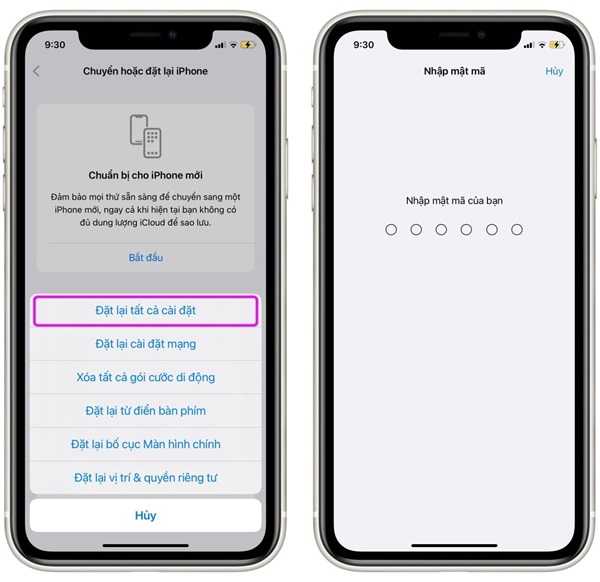 9:30

Chuyển hoặc đặt lại iPhone

Chuẩn bị cho iPhone mới

Đảm bảo mọi thứ sẵn sàng để chuyển sang một iPhone mới, ngay cả khi hiện tại bạn không có đủ dung lượng iCloud để sao lưu.

Bắt đầu

Đặt lại tất cả cài đặt

Đặt lại cài đặt mạng

Xóa tất cả gói cước di động

Đặt lại từ điển bàn phím

Đặt lại bố cục Màn hình chính

Đặt lại vị trí & quyền riêng tư

Hủy

9:30

Nhập mật mã

Hủy

Nhập mật mã của bạn