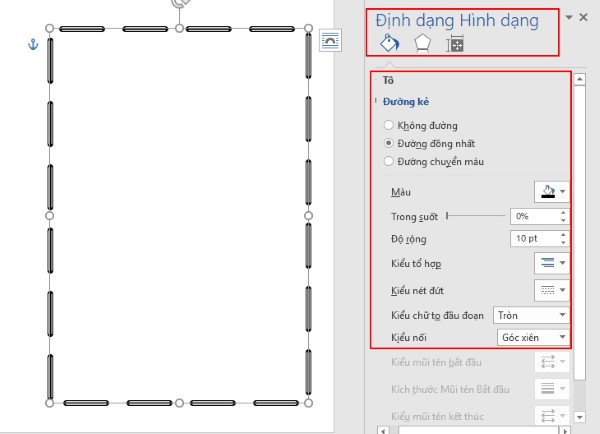 Định dạng Hình dạng

Tô

Đường kẻ

Không đường

Đường đồng nhất

Đường chuyển màu

Màu

Trong suốt 0%

Độ rộng 10 pt

Kiểu tổ hợp

Kiểu nét đứt

Kiểu chữ to đầu đoạn Tròn

Kiểu nối Góc xiên

Kiểu mũi tên bắt đầu

Kích thước Mũi tên Bắt đầu

Kiểu mũi tên kết thúc