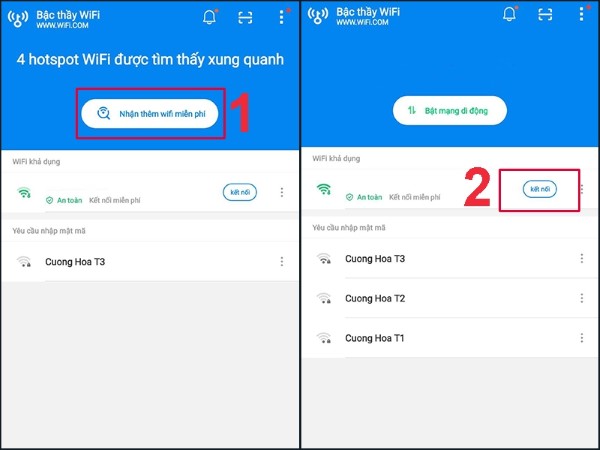 Bậc thầy WiFi
WWW.WIFI.COM

4 hotspot WiFi được tìm thấy xung quanh

Nhận thêm wifi miễn phí

1

WiFi khả dụng

An toàn Kết nối miễn phí

kết nối

Yêu cầu nhập mật mã

Cuong Hoa T3

Bậc thầy WiFi
WWW.WIFI.COM

Bật mạng di động

WiFi khả dụng

An toàn Kết nối miễn phí

2

kết nối

Yêu cầu nhập mật mã

Cuong Hoa T3

Cuong Hoa T2

Cuong Hoa T1