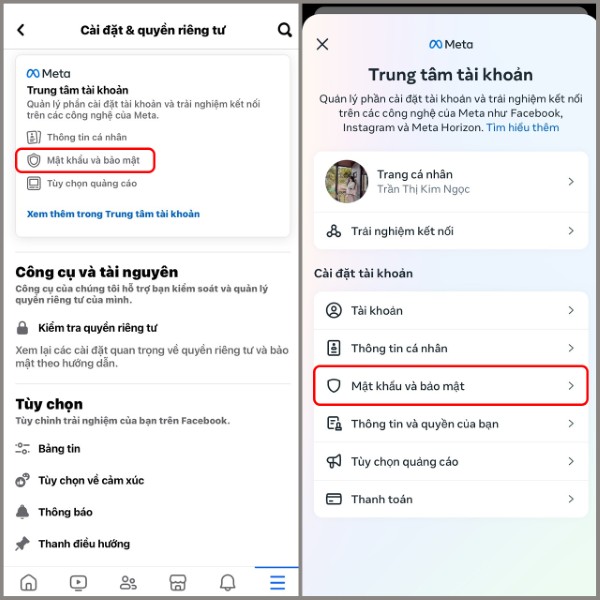 Cài đặt & quyền riêng tư

Meta
Trung tâm tài khoản
Quản lý phần cài đặt tài khoản và trải nghiệm kết nối trên các công nghệ của Meta.

Thông tin cá nhân
Mật khẩu và bảo mật
Tùy chọn quảng cáo

Xem thêm trong Trung tâm tài khoản

Công cụ và tài nguyên
Công cụ của chúng tôi hỗ trợ bạn kiểm soát và quản lý quyền riêng tư của mình.

Kiểm tra quyền riêng tư
Xem lại các cài đặt quan trọng về quyền riêng tư và bảo mật theo hướng dẫn.

Tùy chọn
Tùy chỉnh trải nghiệm của bạn trên Facebook.

Bảng tin
Tùy chọn về cảm xúc
Thông báo
Thanh điều hướng

Meta
Trung tâm tài khoản
Quản lý phần cài đặt tài khoản và trải nghiệm kết nối trên các công nghệ của Meta như Facebook, Instagram và Meta Horizon. Tìm hiểu thêm

Trang cá nhân
Trần Thị Kim Ngọc

Trải nghiệm kết nối

Cài đặt tài khoản

Tài khoản
Thông tin cá nhân
Mật khẩu và bảo mật
Thông tin và quyền của bạn
Tùy chọn quảng cáo
Thanh toán